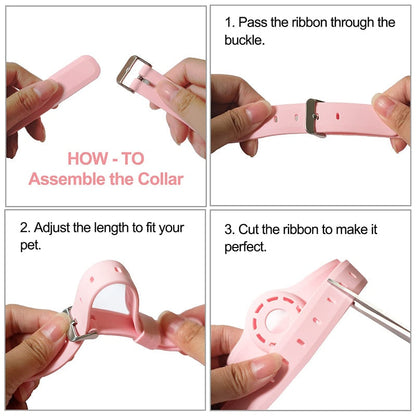 HOW - TO
Assemble the Collar

1. Pass the ribbon through the buckle.

2. Adjust the length to fit your pet.

3. Cut the ribbon to make it perfect.