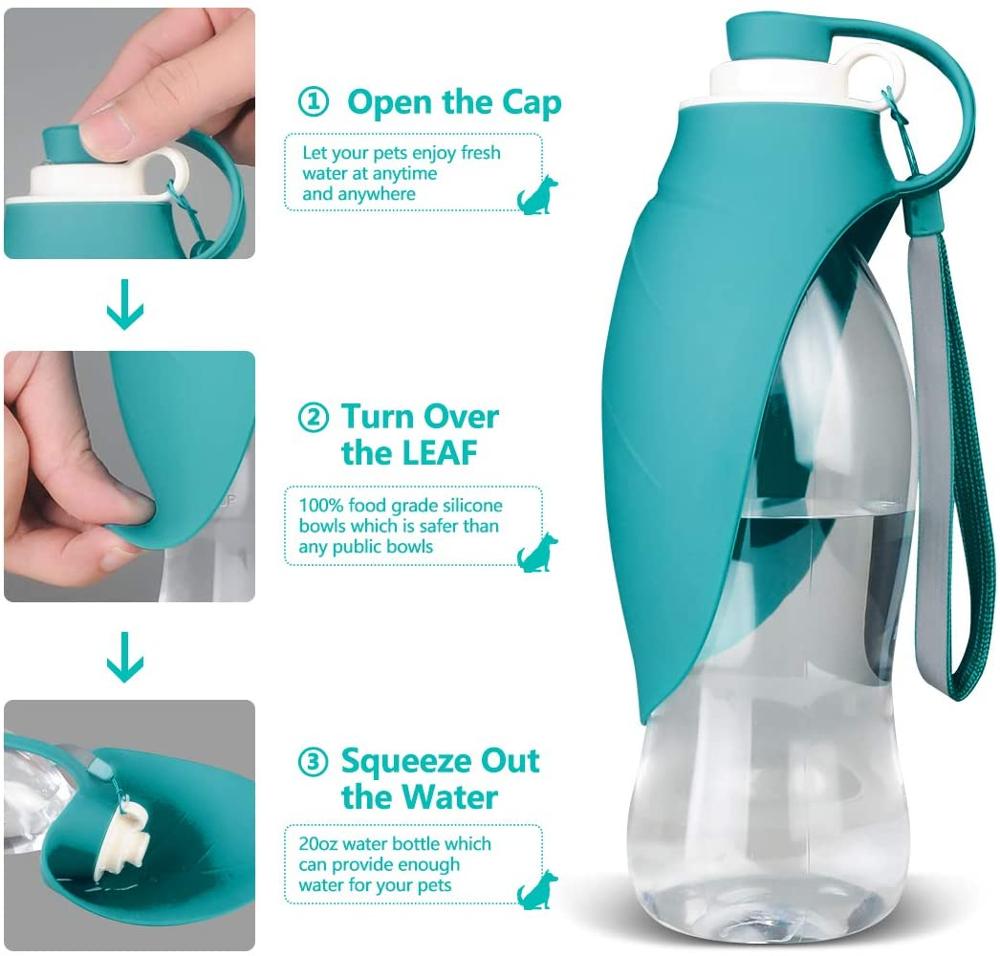 ① Open the Cap

Let your pets enjoy fresh water at anytime and anywhere

② Turn Over the LEAF

100% food grade silicone bowls which is safer than any public bowls

③ Squeeze Out the Water

20oz water bottle which can provide enough water for your pets