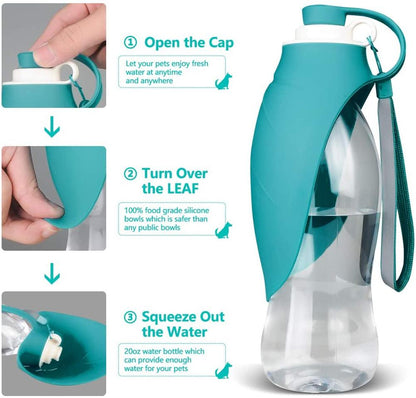 ① Open the Cap

Let your pets enjoy fresh water at anytime and anywhere

② Turn Over the LEAF

100% food grade silicone bowls which is safer than any public bowls

③ Squeeze Out the Water

20oz water bottle which can provide enough water for your pets